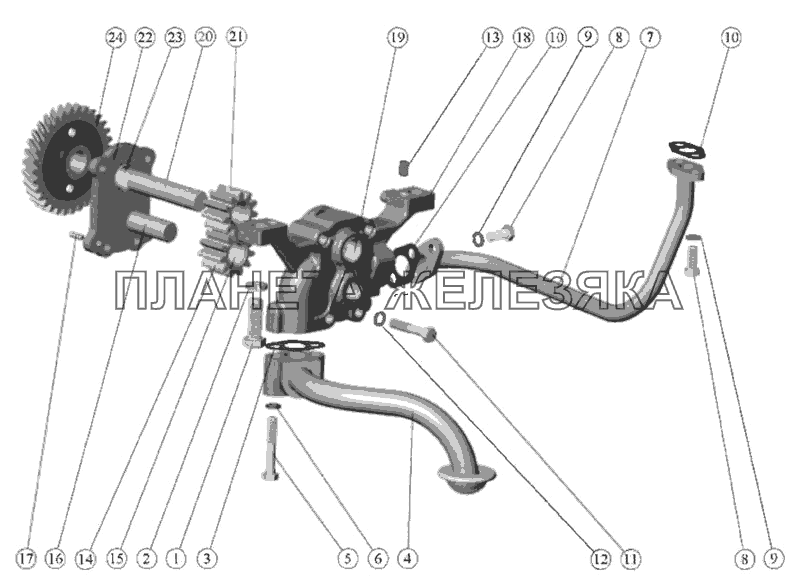 24 22 23 20 21 19 13 18 10 9 8 7 10

ПЛАНЕТА ЖЕЛЕЗЯКА

17 16 14 15 2 1 3 5 6 4 12 11 8 9